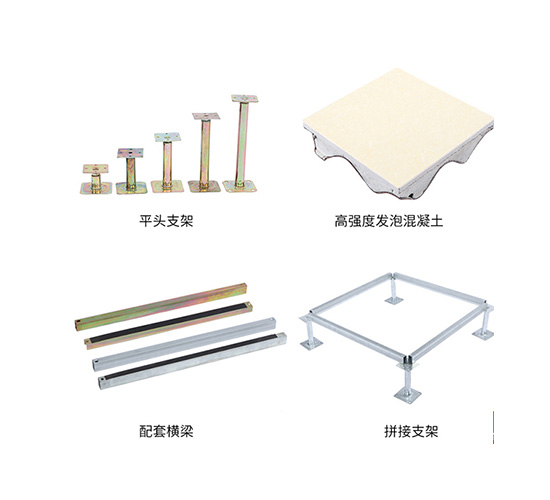 平头支架

高强度发泡混凝土

配套横梁

拼接支架